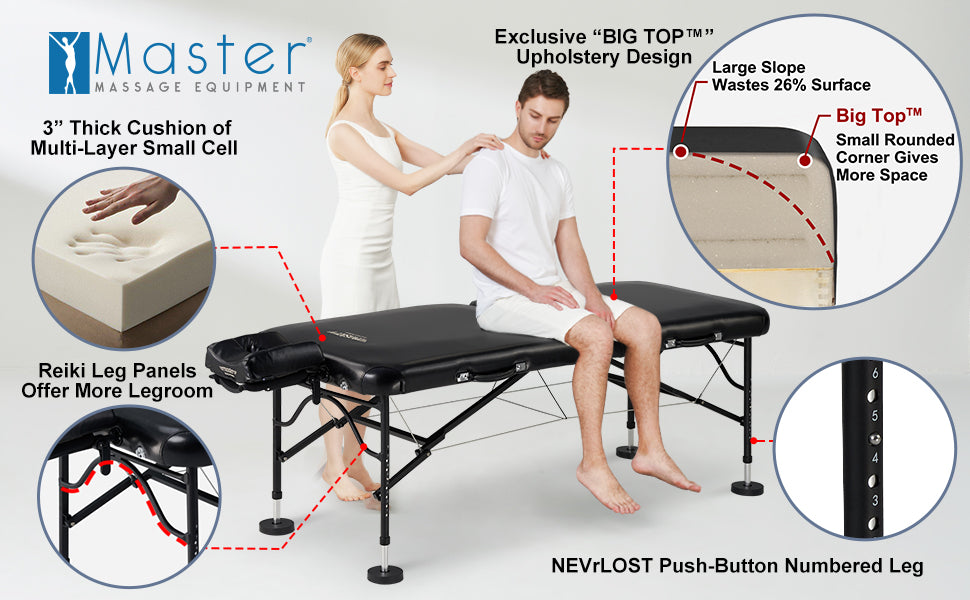 Master®
MASSAGE EQUIPMENT

3" Thick Cushion of Multi-Layer Small Cell

Exclusive "BIG TOP™" Upholstery Design

Large Slope Wastes 26% Surface

Big Top™
Small Rounded Corner Gives More Space

Reiki Leg Panels Offer More Legroom

6
5
4
3

NEVrLOST Push-Button Numbered Leg